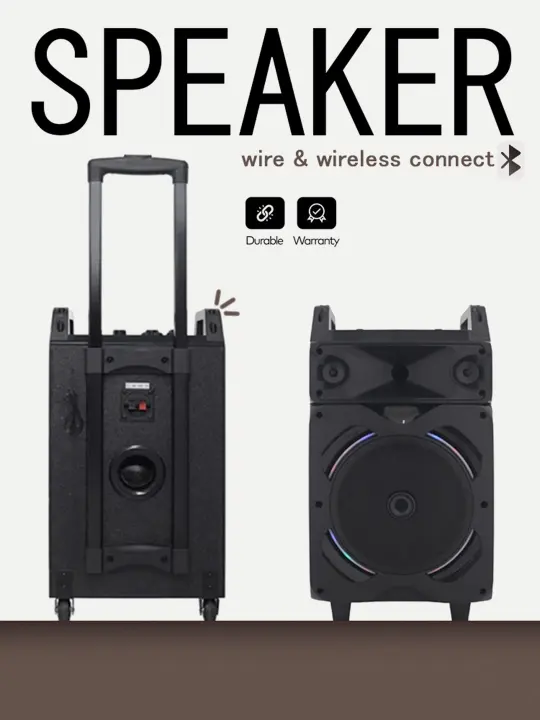 SPEAKER

wire & wireless connect

Durable Warranty